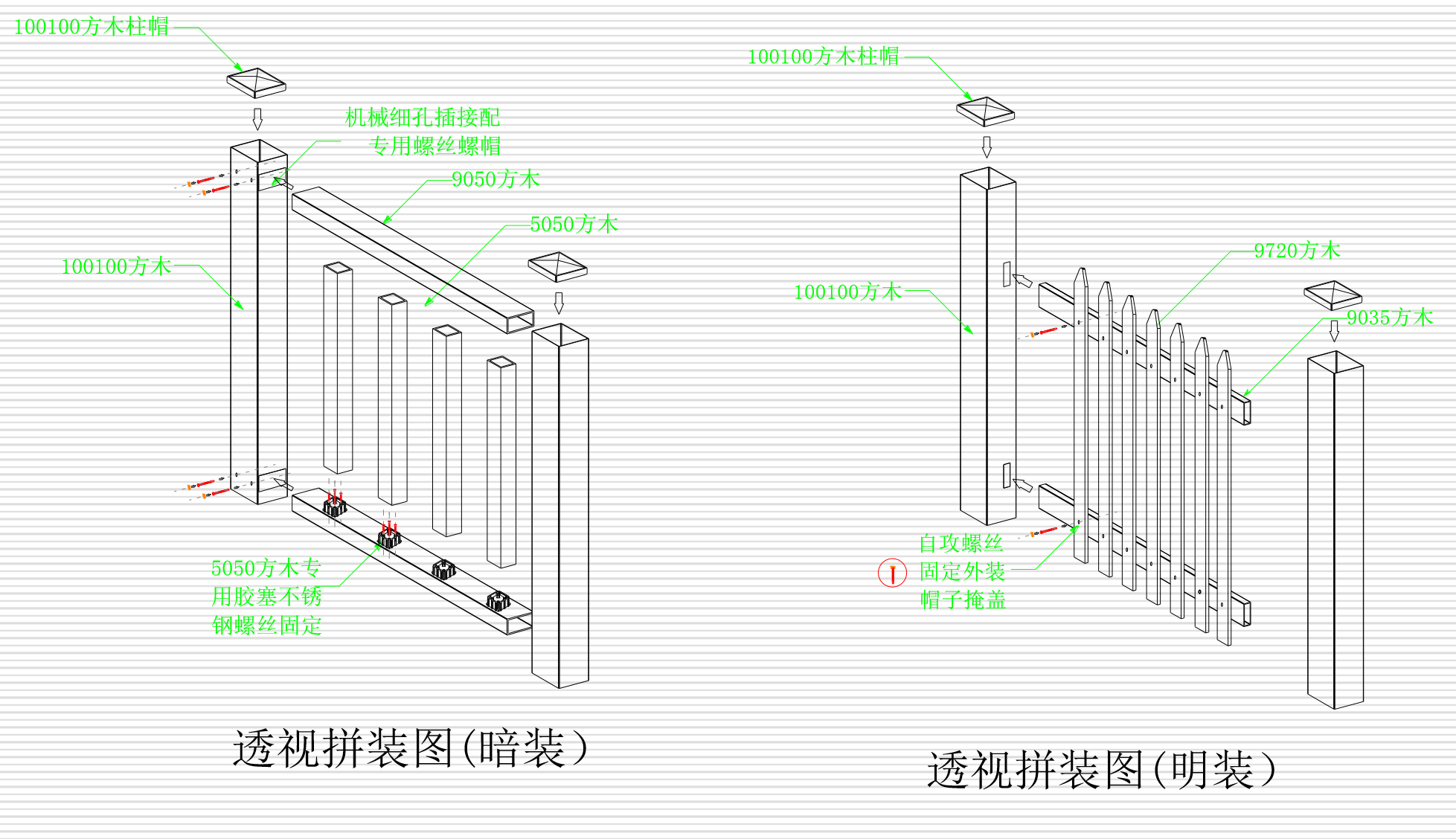 100100方木柱帽

机械细孔插接配
专用螺丝螺帽

9050方木

5050方木

100100方木

5050方木专
用胶塞不锈
钢螺丝固定

透视拼装图(暗装)

100100方木柱帽

9720方木

100100方木

9035方木

自攻螺丝
固定外装
帽子掩盖

透视拼装图(明装)